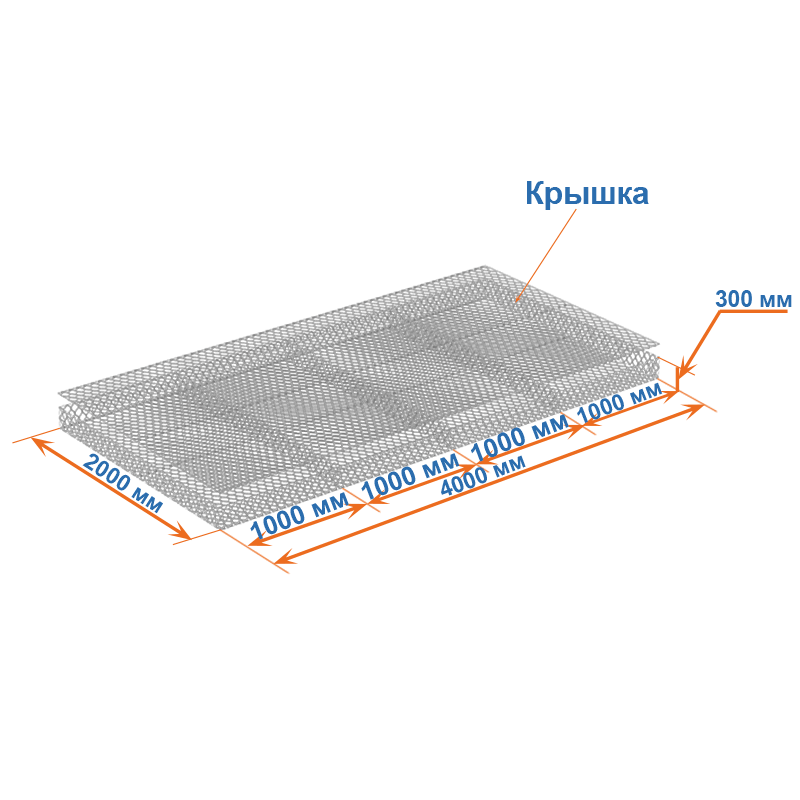 Крышка

300 мм

2000 мм

1000 мм

1000 мм

1000 мм

1000 мм

4000 мм